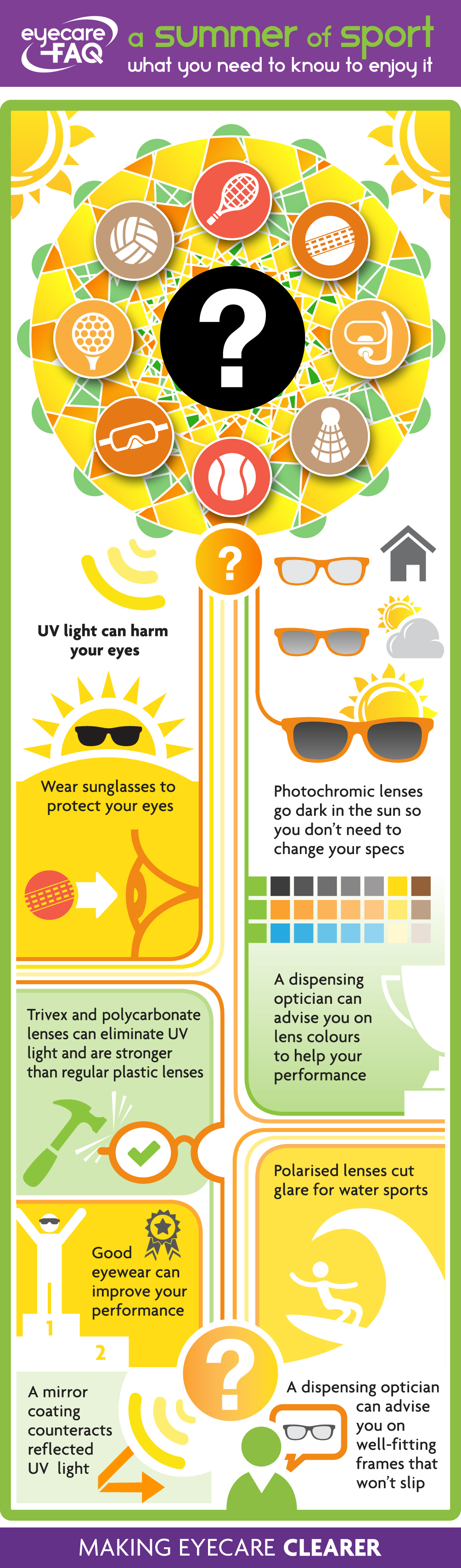 eyecare FAQ

a summer of sport
what you need to know to enjoy it

?

?

UV light can harm your eyes

Wear sunglasses to protect your eyes

Photochromic lenses go dark in the sun so you don't need to change your specs

A dispensing optician can advise you on lens colours to help your performance

Trivex and polycarbonate lenses can eliminate UV light and are stronger than regular plastic lenses

Polarised lenses cut glare for water sports

Good eyewear can improve your performance

1

2

?

A mirror coating counteracts reflected UV light

A dispensing optician can advise you on well-fitting frames that won't slip

MAKING EYECARE CLEARER